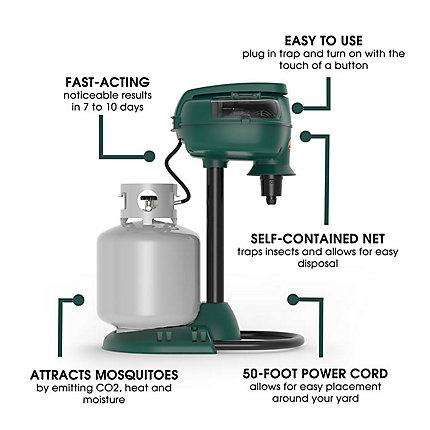 EASY TO USE
plug in trap and turn on with the touch of a button

FAST-ACTING
noticeable results in 7 to 10 days

SELF-CONTAINED NET
traps insects and allows for easy disposal

ATTRACTS MOSQUITOES
by emitting CO2, heat and moisture

50-FOOT POWER CORD
allows for easy placement around your yard